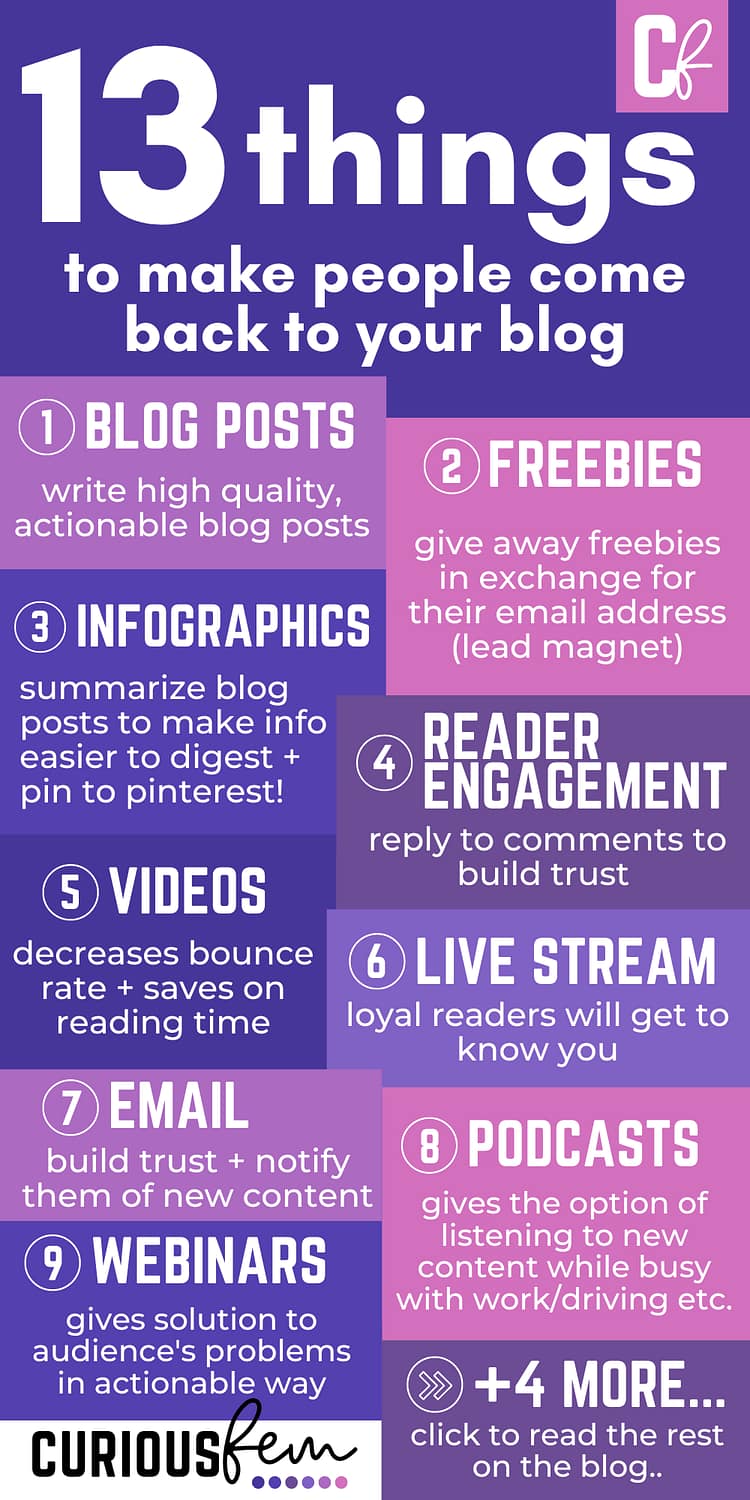 Cf

13 things

to make people come back to your blog

1 BLOG POSTS
write high quality, actionable blog posts

2 FREEBIES
give away freebies in exchange for their email address (lead magnet)

3 INFOGRAPHICS
summarize blog posts to make info easier to digest + pin to pinterest!

4 READER ENGAGEMENT
reply to comments to build trust

5 VIDEOS
decreases bounce rate + saves on reading time

6 LIVE STREAM
loyal readers will get to know you

7 EMAIL
build trust + notify them of new content

8 PODCASTS
gives the option of listening to new content while busy with work/driving etc.

9 WEBINARS
gives solution to audience's problems in actionable way

+4 MORE...
click to read the rest on the blog..

CURIOUSfem